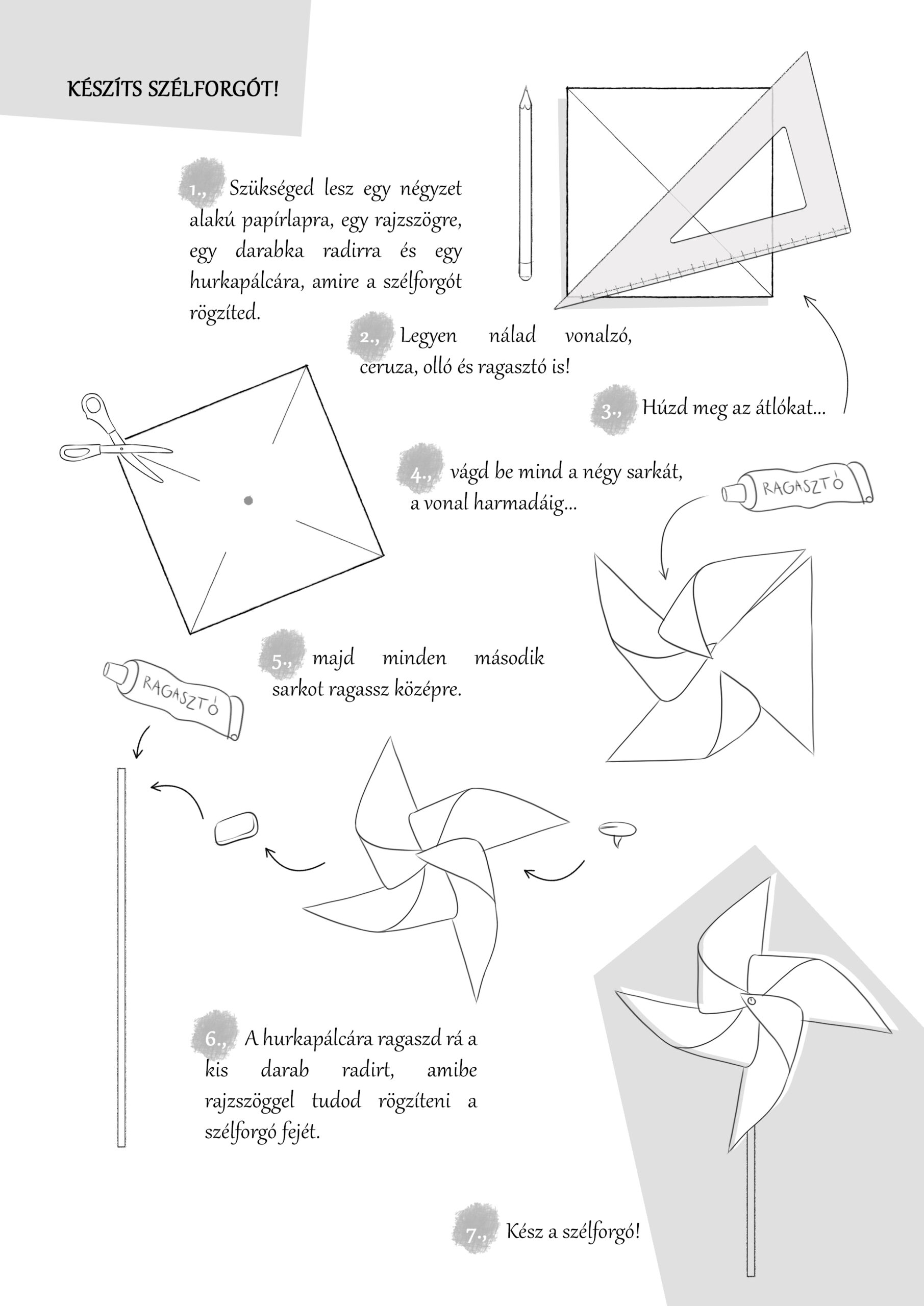 KÉSZÍTS SZÉLFORGÓT!

1., Szükséged lesz egy négyzet alakú papírlapra, egy rajzszögre, egy darabka radirra és egy hurkapálcára, amire a szélforgót rögzíted.

2., Legyen nálad vonalzó, ceruza, olló és ragasztó is!

3., Húzd meg az átlókat...

4., vágd be mind a négy sarkát, a vonal harmadáig...

RAGASZTÓ

5., majd minden második sarkot ragassz középre.

RAGASZTÓ

6., A hurkapálcára ragaszd rá a kis darab radirt, amibe rajzszöggel tudod rögzíteni a szélforgó fejét.

7., Kész a szélforgó!